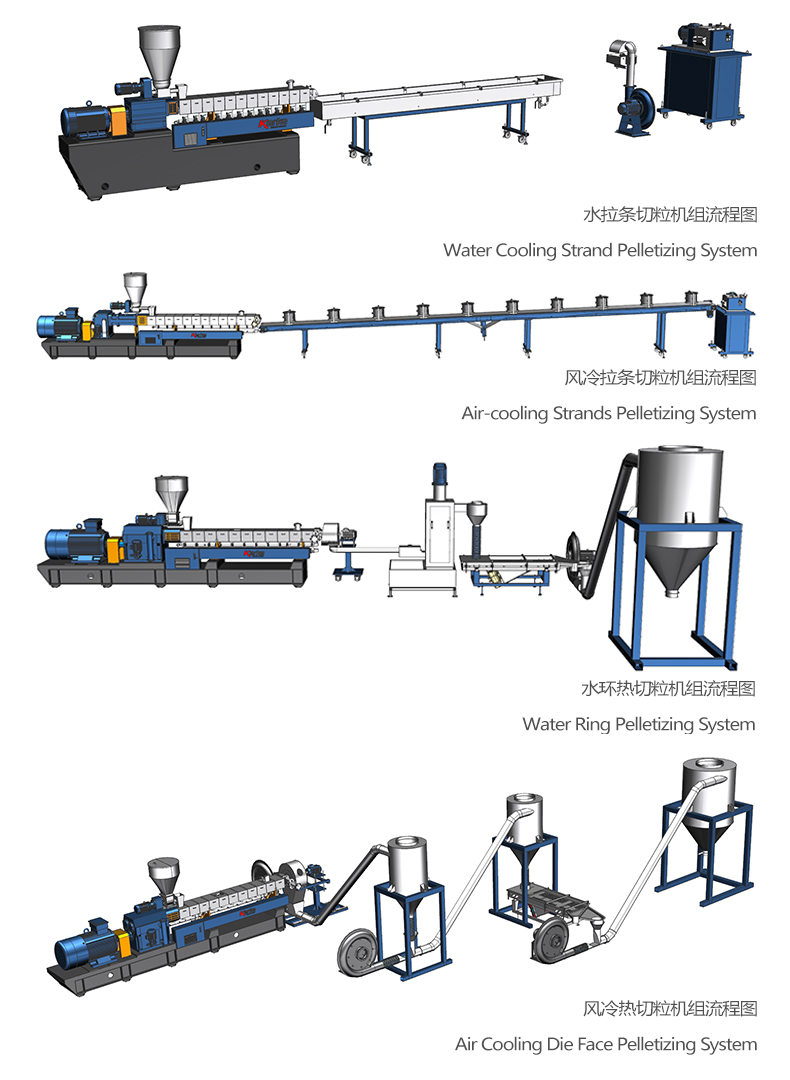 水拉条切粒机组流程图

Water Cooling Strand Pelletizing System

风冷拉条切粒机组流程图

Air-cooling Strands Pelletizing System

水环热切粒机组流程图

Water Ring Pelletizing System

风冷热切粒机组流程图

Air Cooling Die Face Pelletizing System